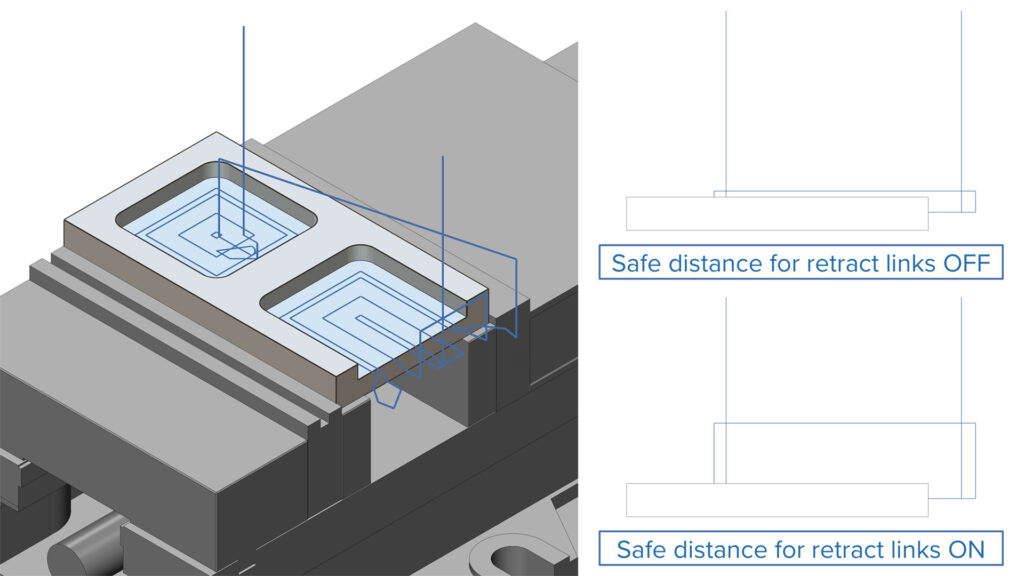 Safe distance for retract links OFF

Safe distance for retract links ON