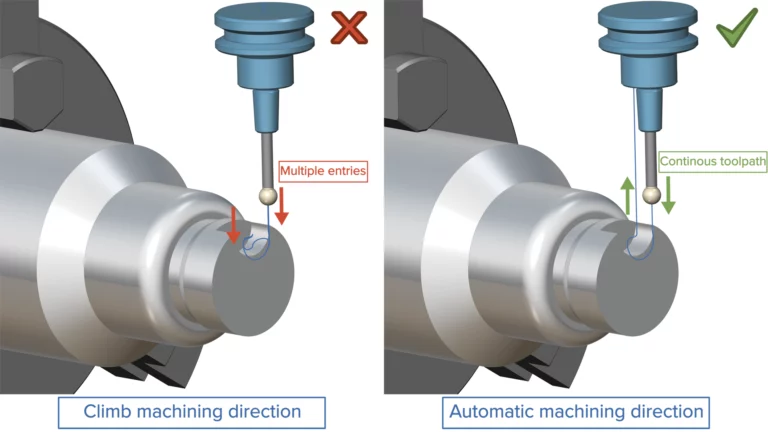 Multiple entries

Climb machining direction

Continous toolpath

Automatic machining direction