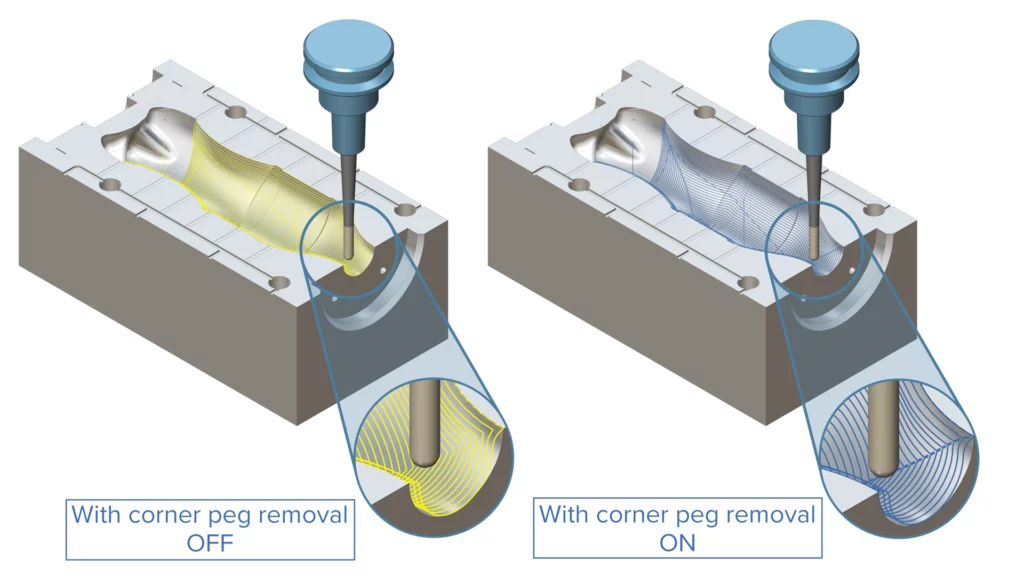 With corner peg removal
OFF

With corner peg removal
ON