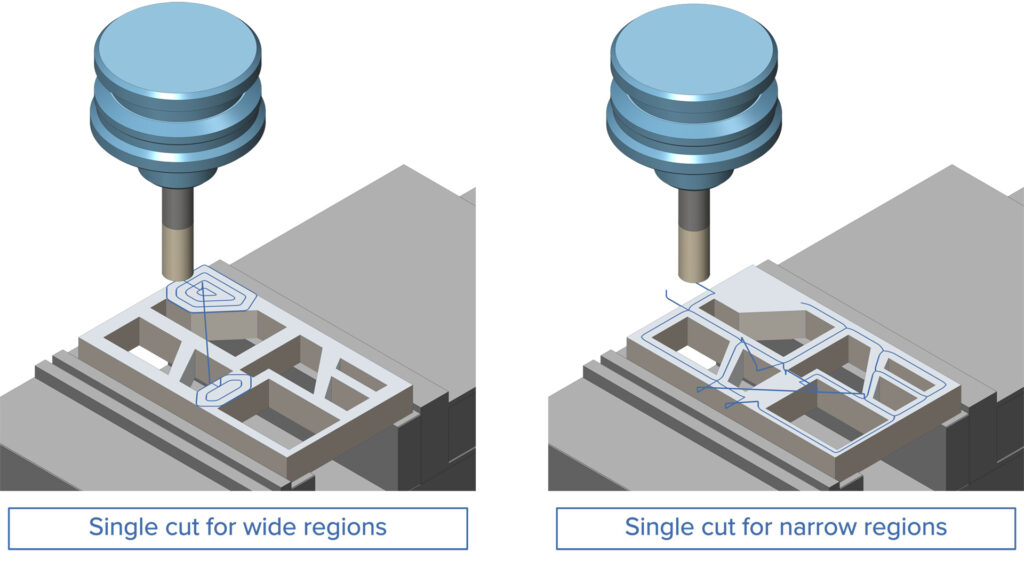 Single cut for wide regions

Single cut for narrow regions