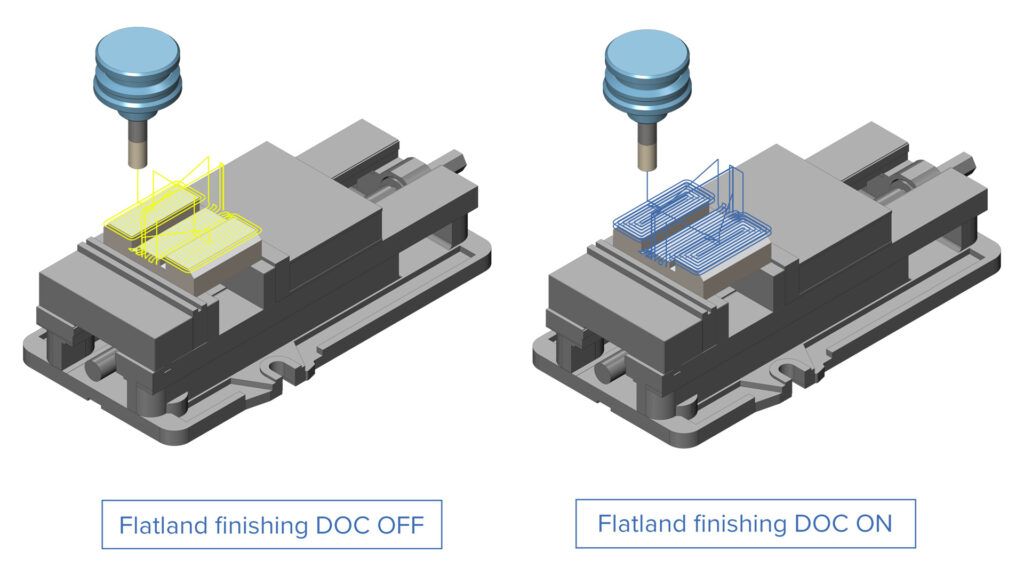 Flatland finishing DOC OFF

Flatland finishing DOC ON