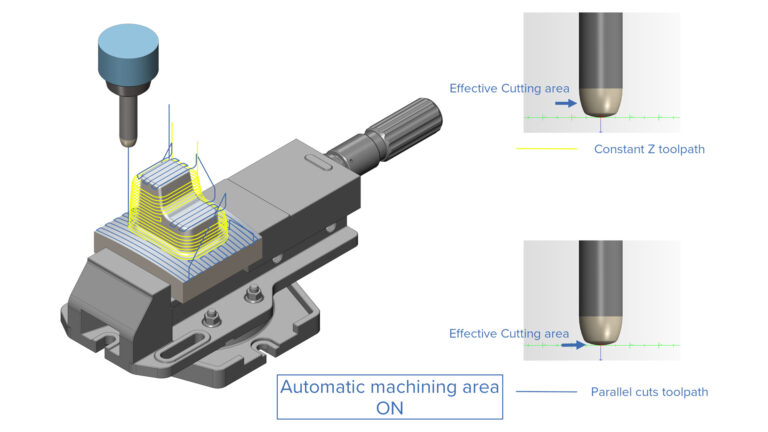 Effective Cutting area

Constant Z toolpath

Effective Cutting area

Automatic machining area ON

Parallel cuts toolpath