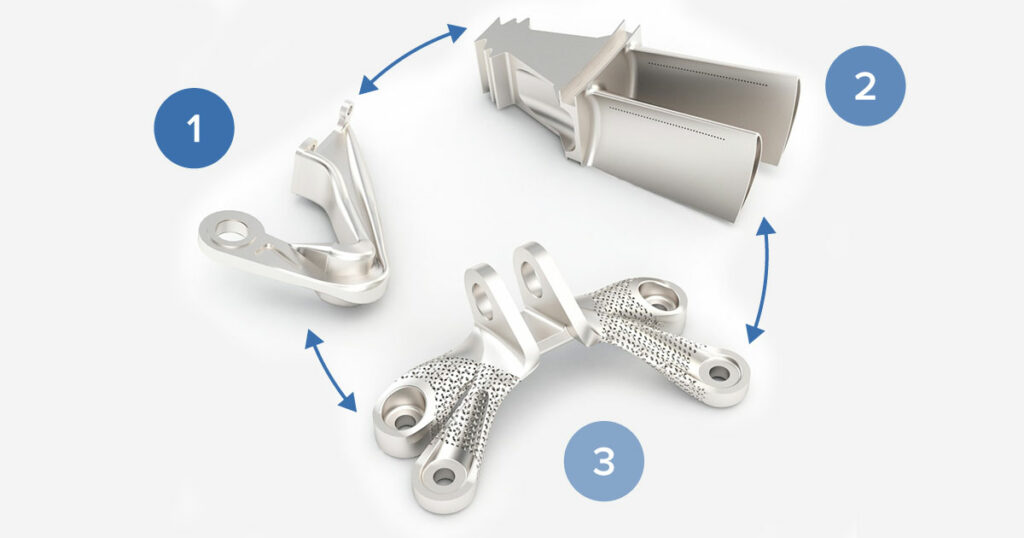 1

2

3