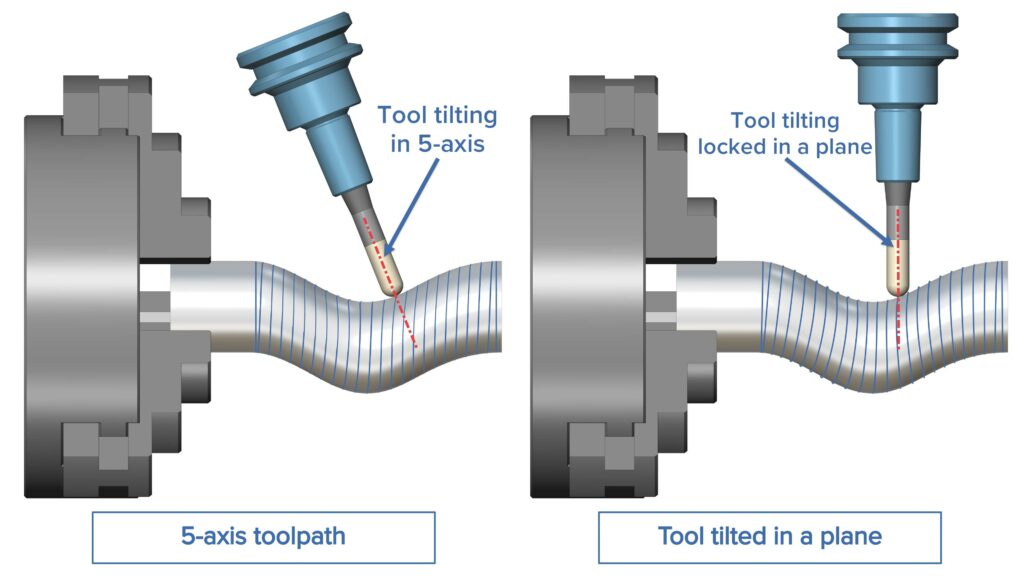 Tool tilting in 5-axis

5-axis toolpath

Tool tilting locked in a plane

Tool tilted in a plane