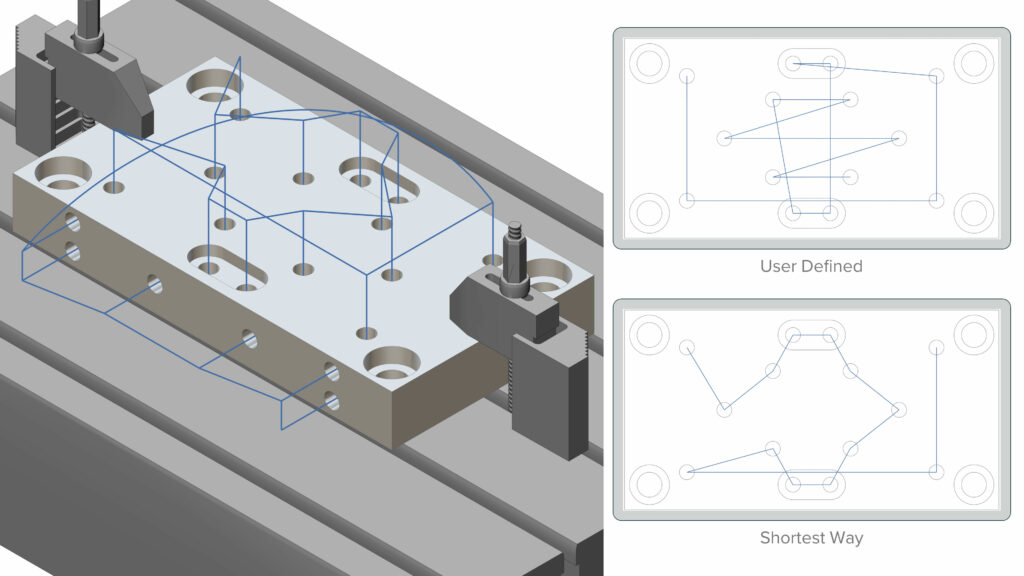 User Defined

Shortest Way