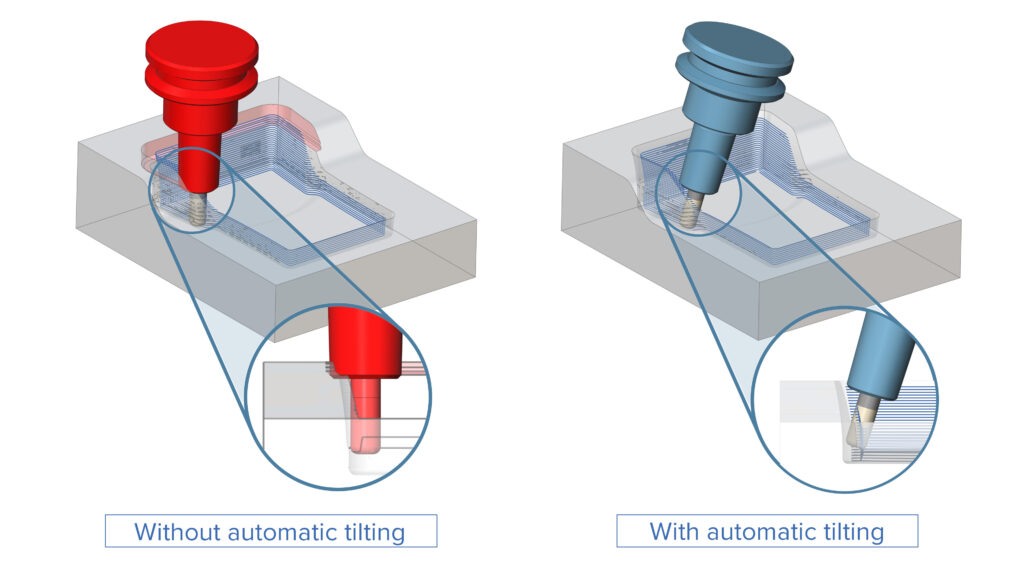 Without automatic tilting

With automatic tilting