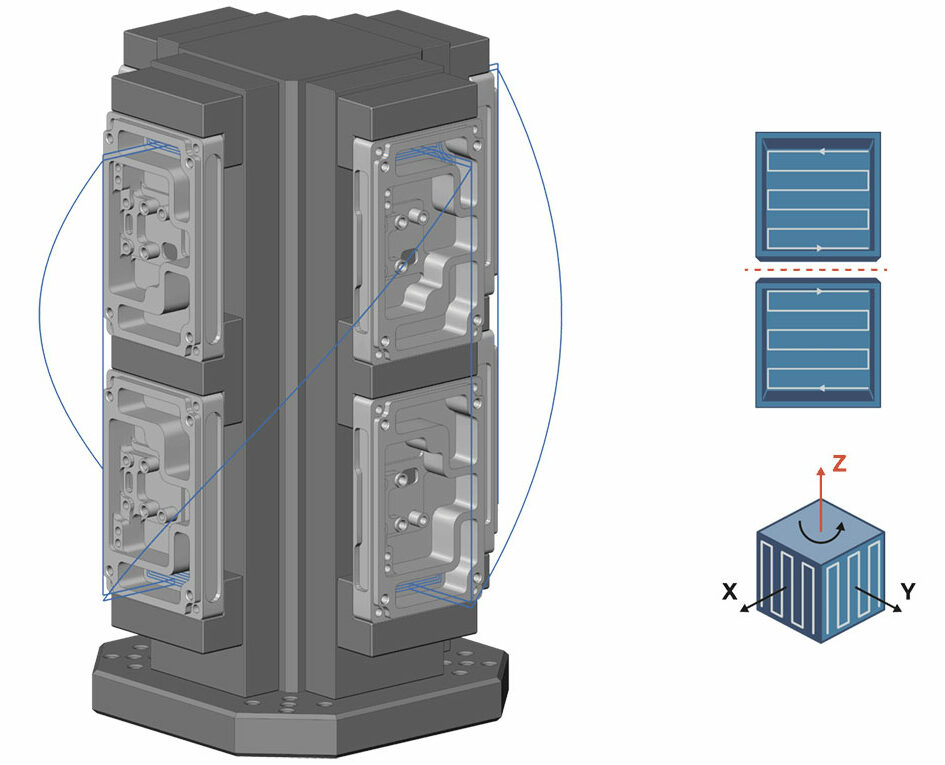 Z
X
Y