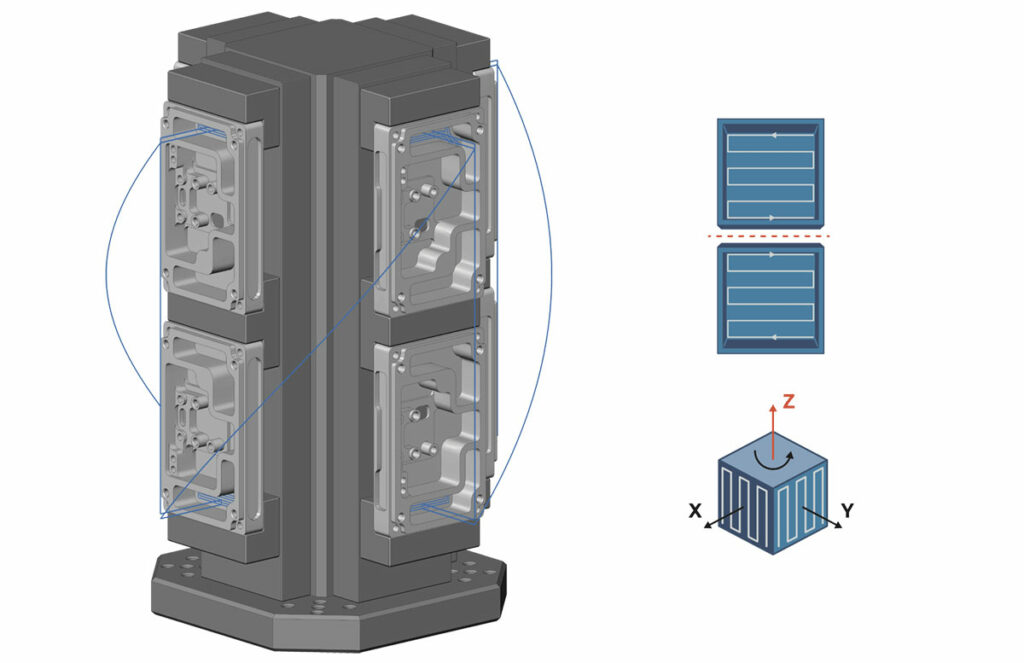 Z
X
Y