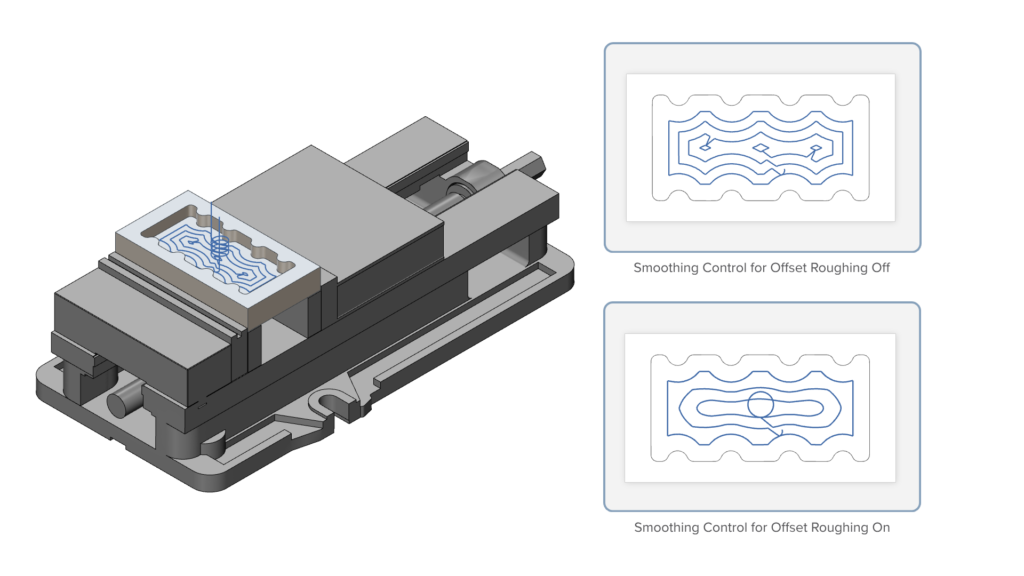 Smoothing Control for Offset Roughing Off

Smoothing Control for Offset Roughing On