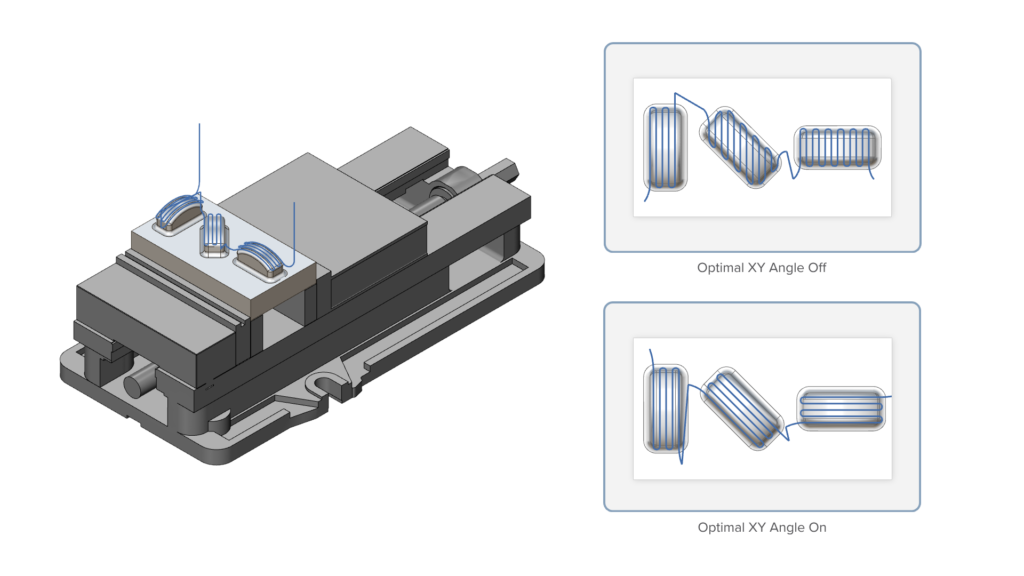 Optimal XY Angle Off

Optimal XY Angle On