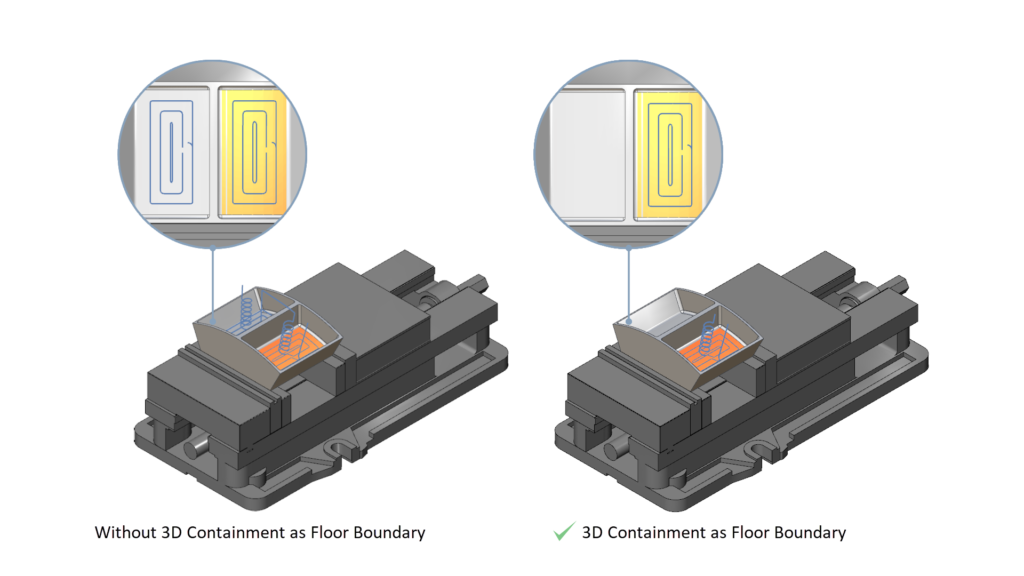 Without 3D Containment as Floor Boundary

✓ 3D Containment as Floor Boundary